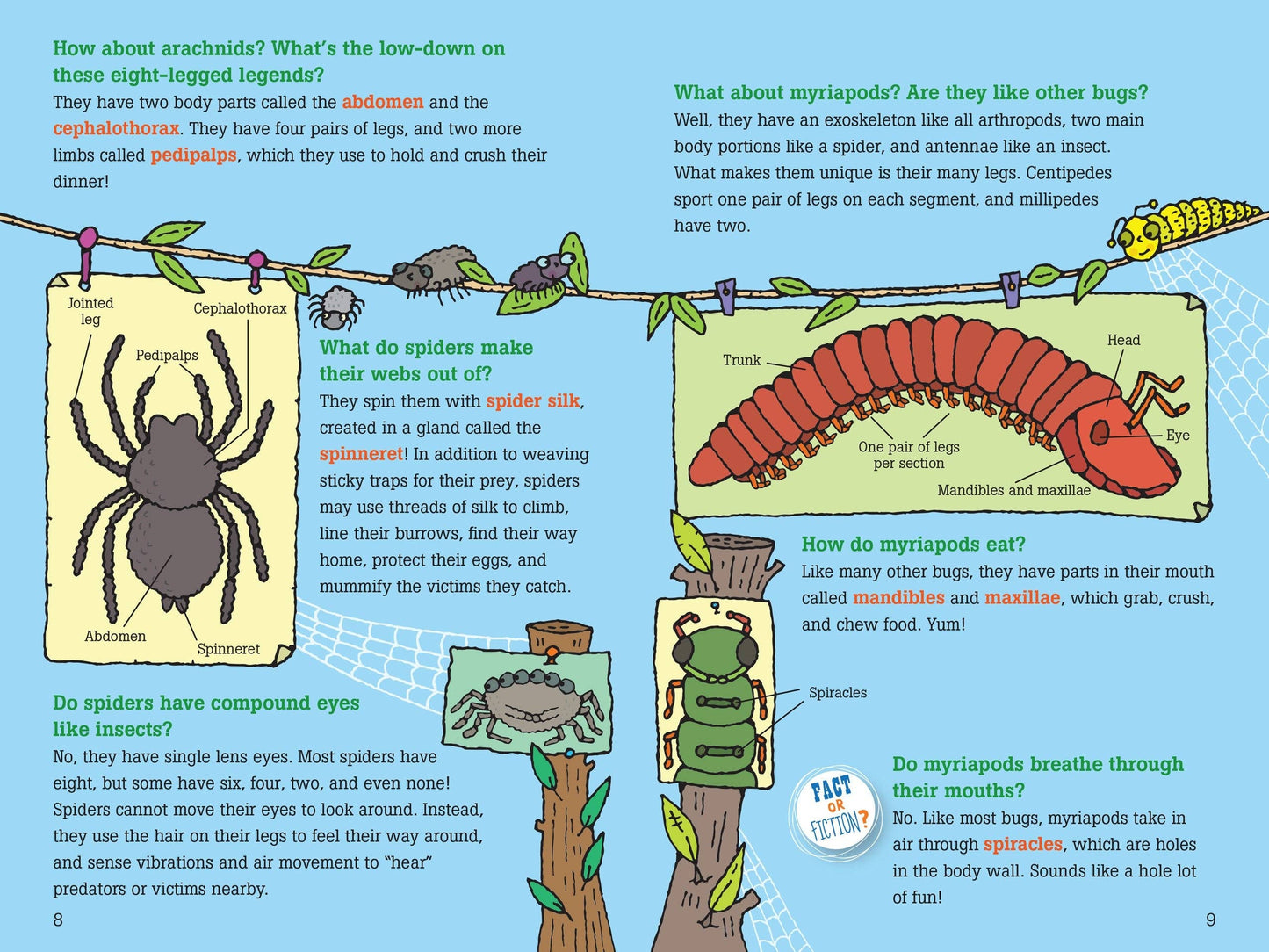 How about arachnids? What's the low-down on these eight-legged legends?
They have two body parts called the abdomen and the cephalothorax. They have four pairs of legs, and two more limbs called pedipalps, which they use to hold and crush their dinner!

Jointed leg
Cephalothorax
Pedipalps
Abdomen
Spinneret

What do spiders make their webs out of?
They spin them with spider silk, created in a gland called the spinneret! In addition to weaving sticky traps for their prey, spiders may use threads of silk to climb, line their burrows, find their way home, protect their eggs, and mummify the victims they catch.

Do spiders have compound eyes like insects?
No, they have single lens eyes. Most spiders have eight, but some have six, four, two, and even none! Spiders cannot move their eyes to look around. Instead, they use the hair on their legs to feel their way around, and sense vibrations and air movement to "hear" predators or victims nearby.

8

What about myriapods? Are they like other bugs?
Well, they have an exoskeleton like all arthropods, two main body portions like a spider, and antennae like an insect. What makes them unique is their many legs. Centipedes sport one pair of legs on each segment, and millipedes have two.

Trunk
Head
Eye
One pair of legs per section
Mandibles and maxillae

How do myriapods eat?
Like many other bugs, they have parts in their mouth called mandibles and maxillae, which grab, crush, and chew food. Yum!

Spiracles

FACT OR FICTION?

Do myriapods breathe through their mouths?
No. Like most bugs, myriapods take in air through spiracles, which are holes in the body wall. Sounds like a hole lot of fun!

9